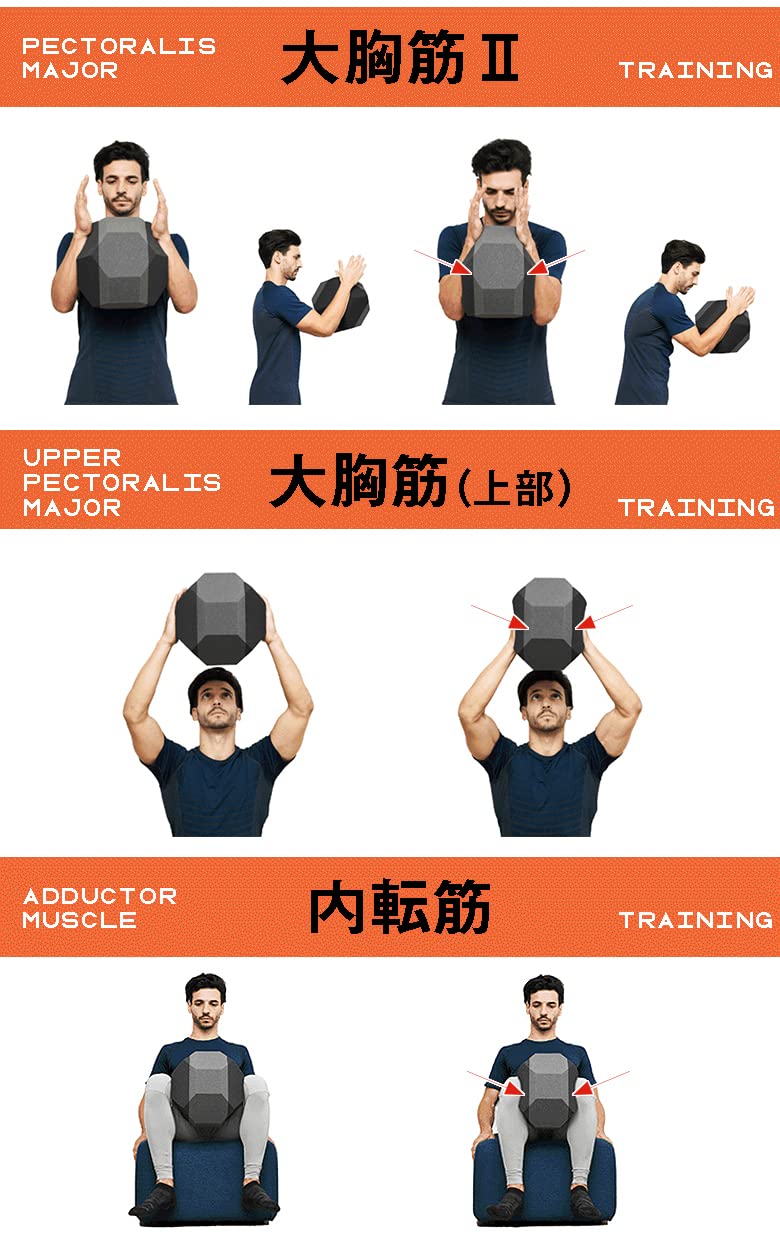 PECTORALIS MAJOR

大胸筋 II

TRAINING

UPPER PECTORALIS MAJOR

大胸筋(上部)

TRAINING

ADDUCTOR MUSCLE

内転筋

TRAINING